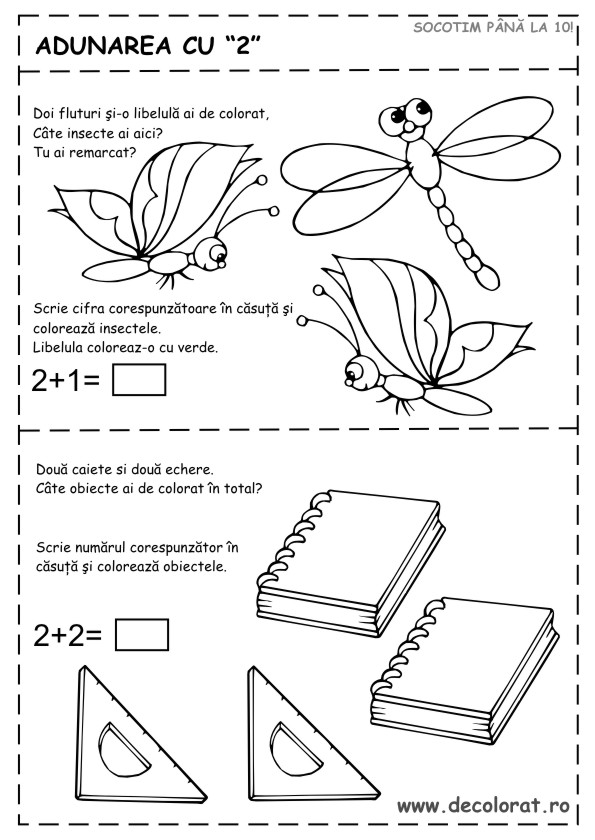 SOCOTIM PÂNĂ LA 10!

ADUNAREA CU “2”

Doi fluturi şi-o libelulă ai de colorat,
Câte insecte ai aici?
Tu ai remarcat?

Scrie cifra corespunzătoare în căsuță şi colorează insectele.
Libelula coloreaz-o cu verde.

$2+1=$

Două caiete si două echere.
Câte obiecte ai de colorat în total?

Scrie numărul corespunzător în căsuță şi colorează obiectele.

$2+2=$

www.decolorat.ro